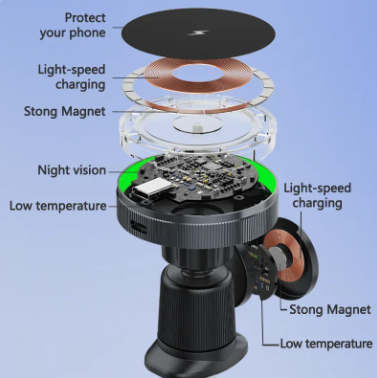 Protect your phone

Light-speed charging

Stong Magnet

Night vision

Low temperature

Light-speed charging

Stong Magnet

Low temperature