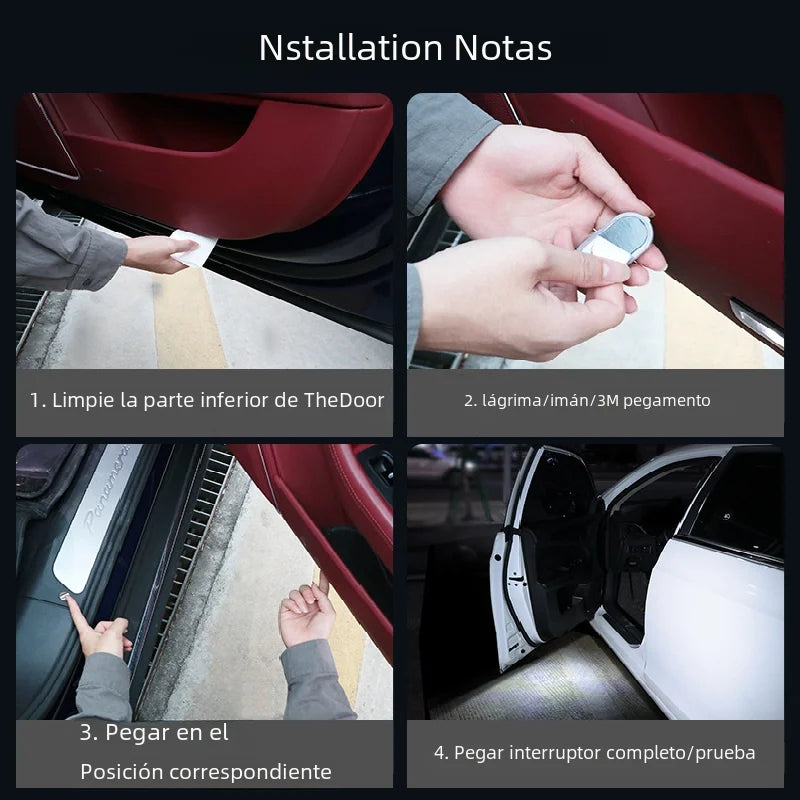 Nstallation Notas

1. Limpie la parte inferior de TheDoor

2. lágrima/imán/3M pegamento

Panamera

3. Pegar en el Posición correspondiente

4. Pegar interruptor completo/prueba